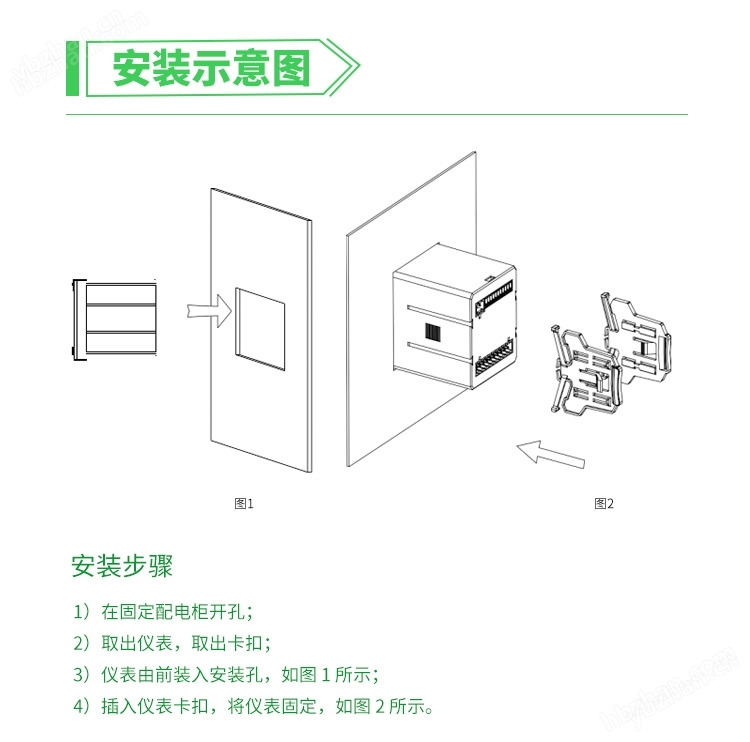 hbzhan.com

安装示意图

图1

图2

安装步骤

1）在固定配电柜开孔；

2）取出仪表，取出卡扣；

3）仪表由前装入安装孔，如图 1 所示；

4）插入仪表卡扣，将仪表固定，如图 2 所示。

hbzhan.com