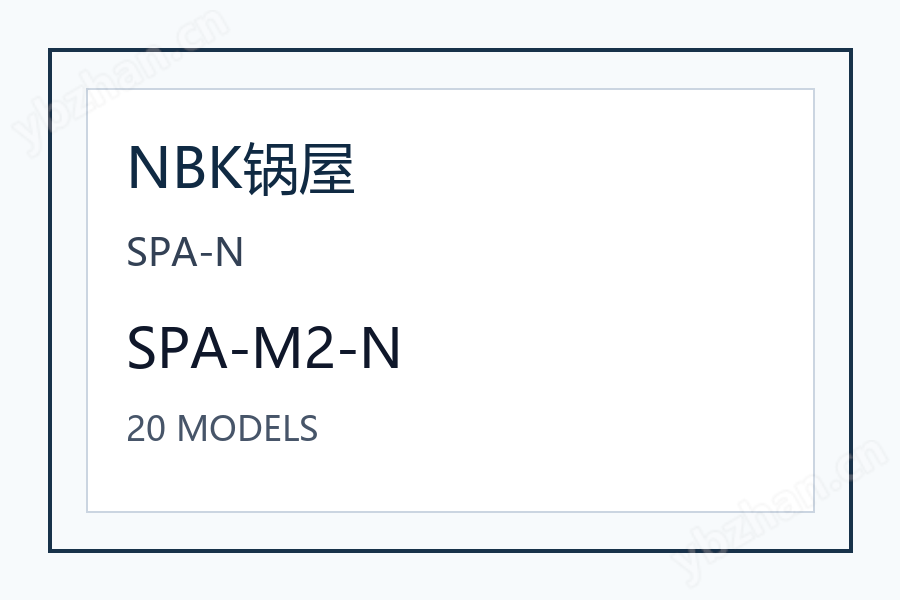 NBK锅屋

SPA-N

SPA-M2-N

20 MODELS

ybzhan.cn